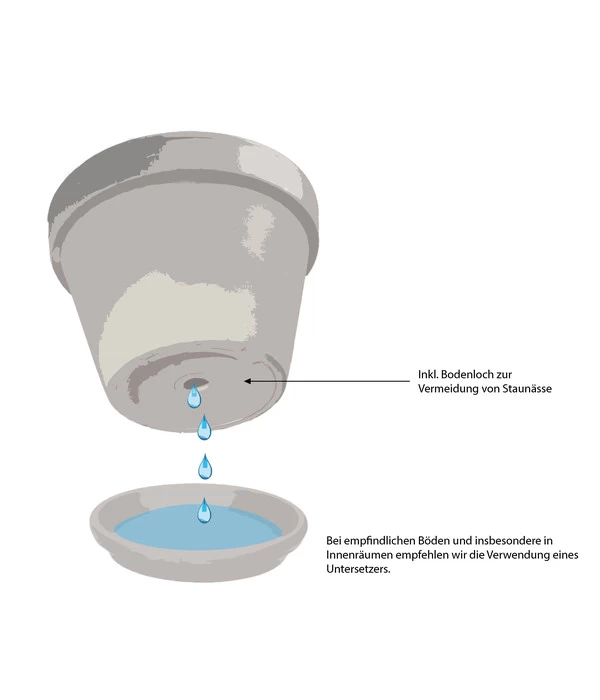 Inkl. Bodenloch zur Vermeidung von Staunässe

Bei empfindlichen Böden und insbesondere in Innenräumen empfehlen wir die Verwendung eines Untersetzers.